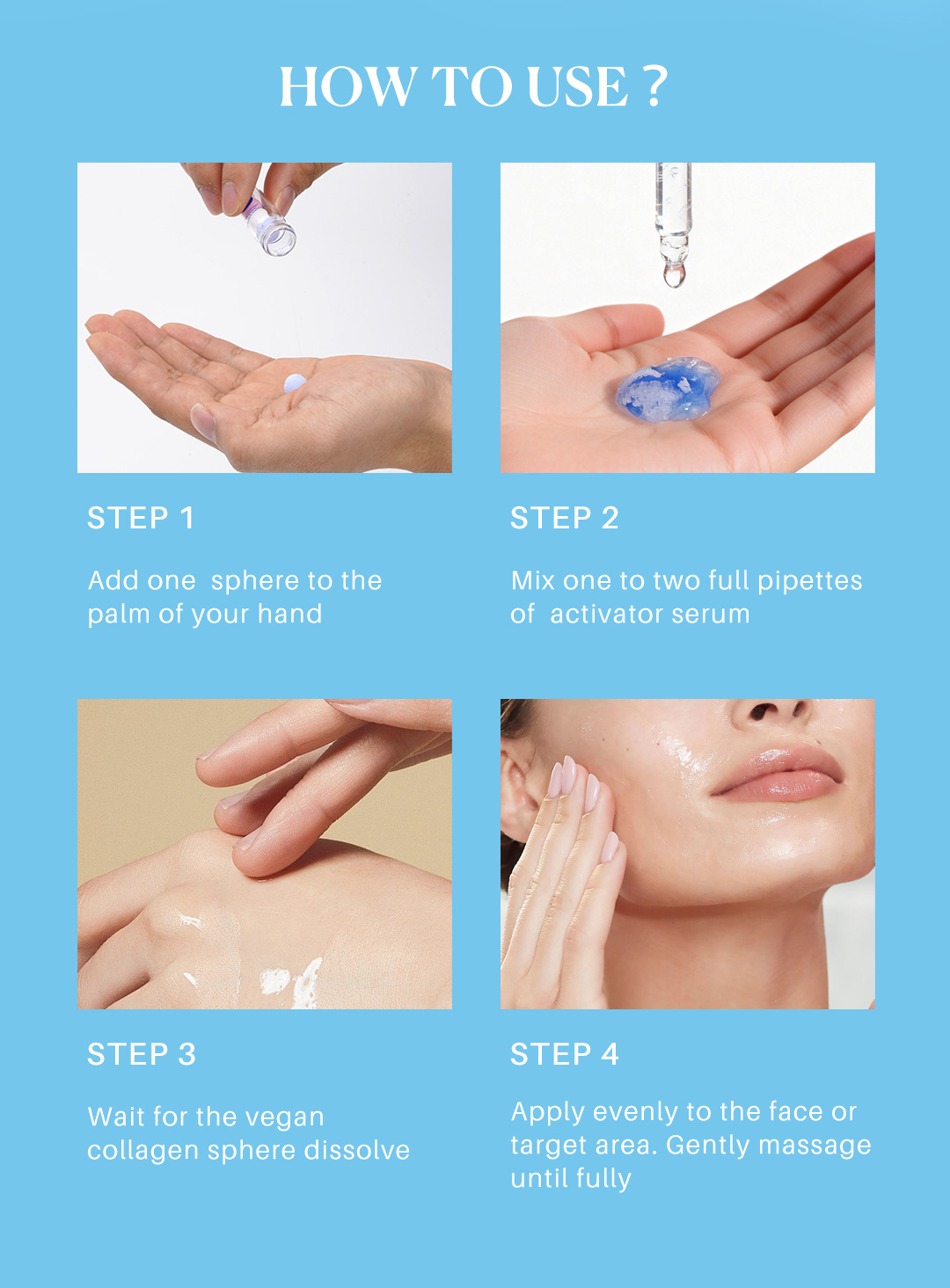 HOW TO USE ?

STEP 1

Add one sphere to the palm of your hand

STEP 2

Mix one to two full pipettes of activator serum

STEP 3

Wait for the vegan collagen sphere dissolve

STEP 4

Apply evenly to the face or target area. Gently massage until fully